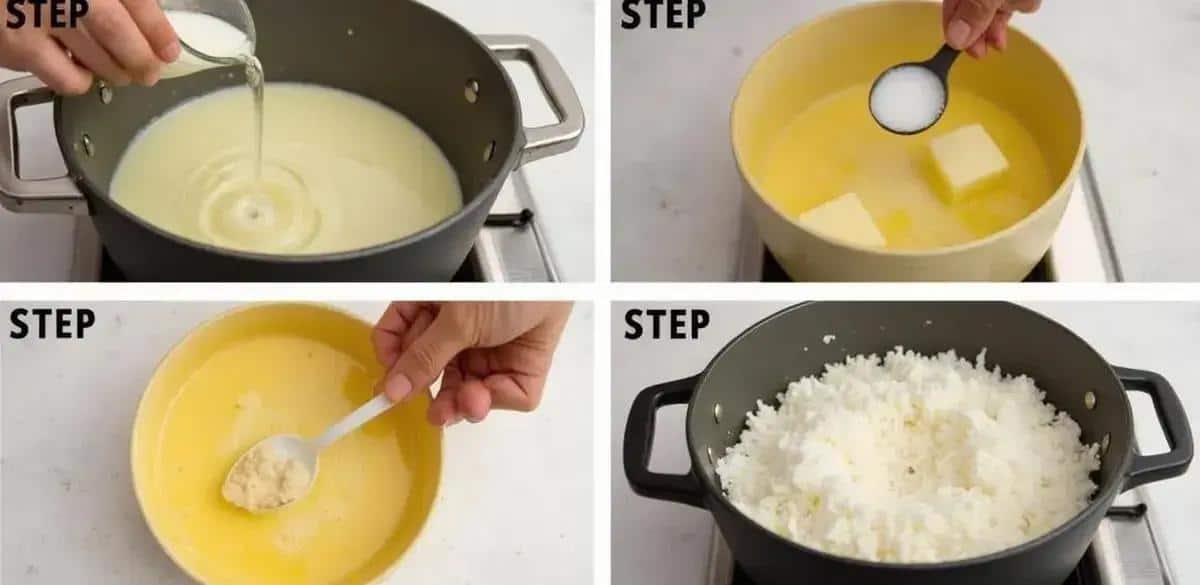 STEP

STEP

STEP

STEP