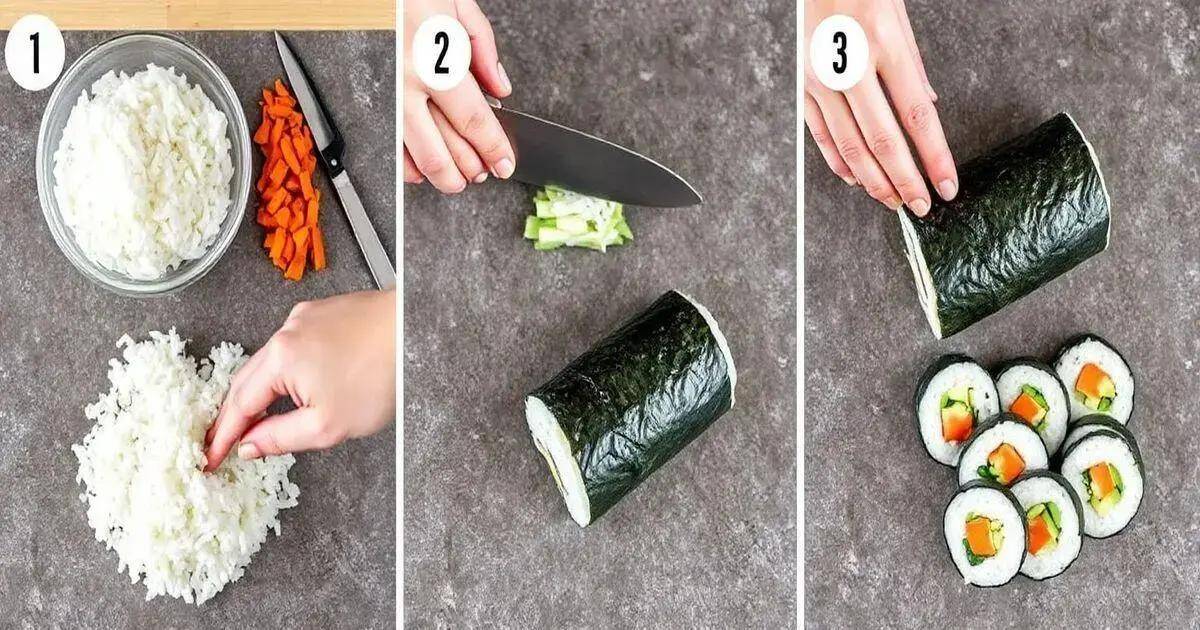 1

2

3