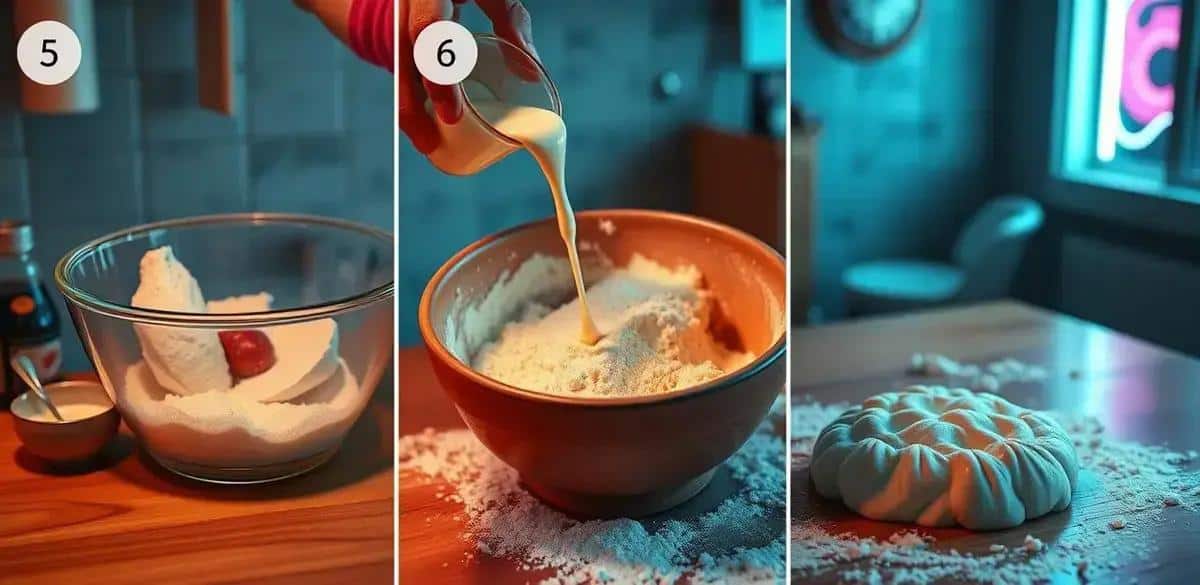 5

6