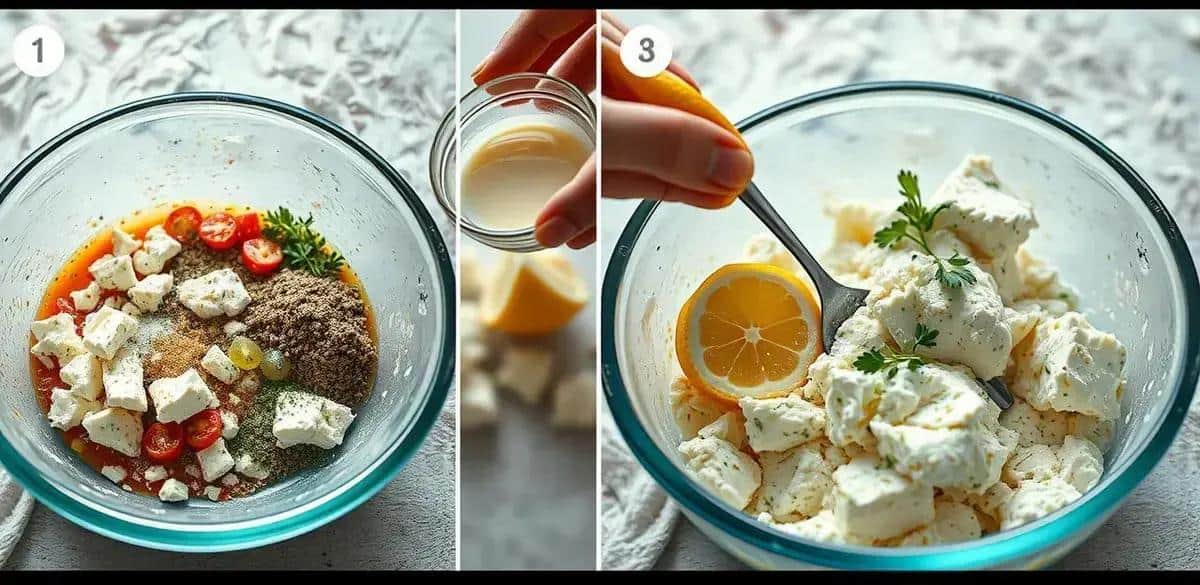 1

3