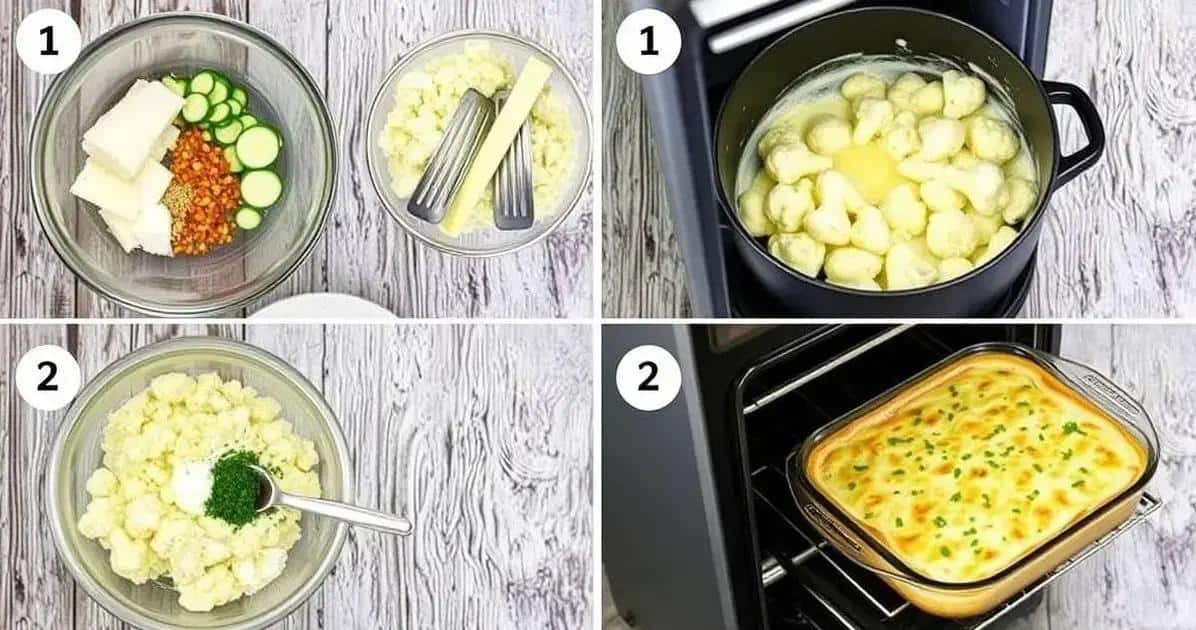 1

1

2

2