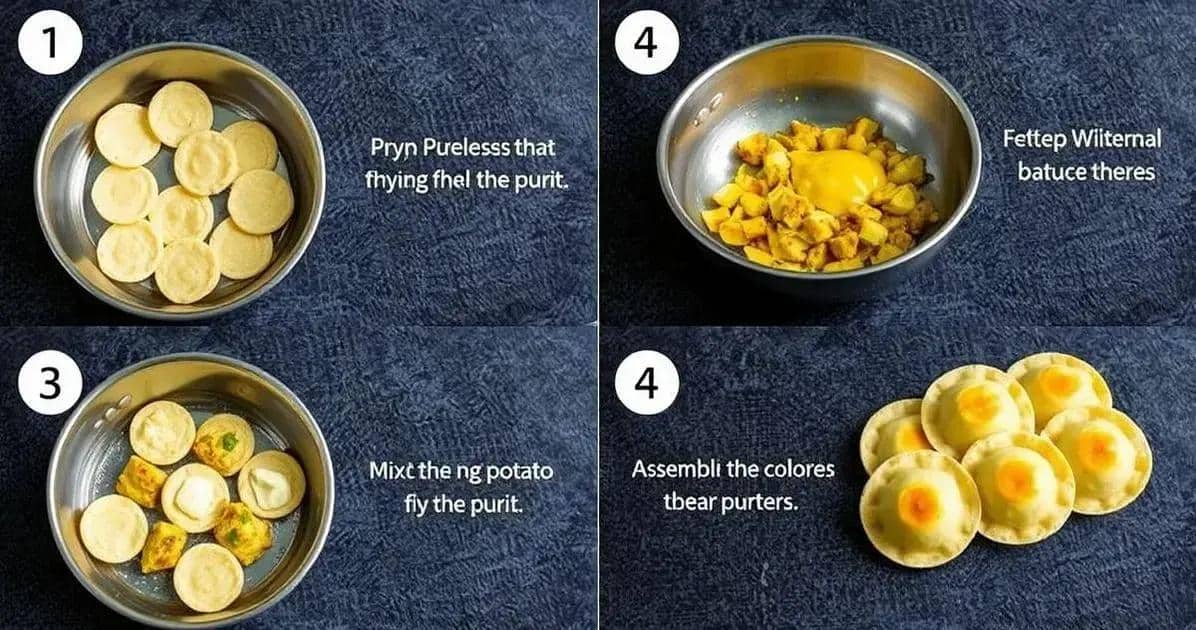 1

Pryn Puelesss that fhying fhel the purit.

4

Fettep Wiitemal batuce theres

3

Mixt the ng potato fly the purit.

4

Assembli the colores tbear purters.