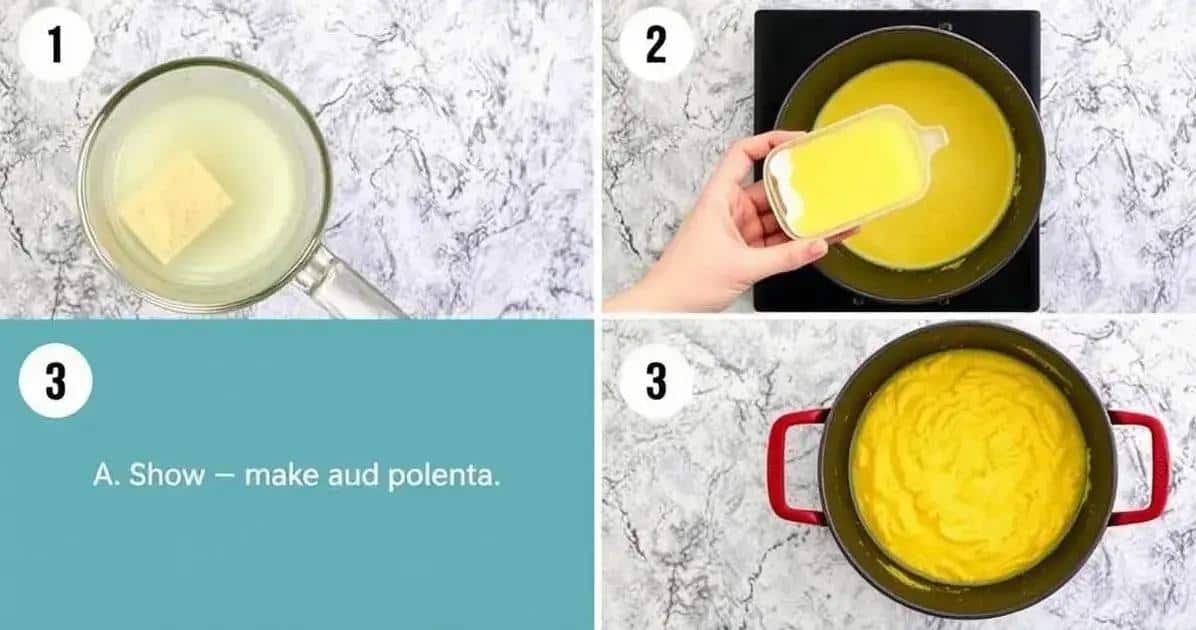 1

2

3

A. Show — make aud polenta.

3