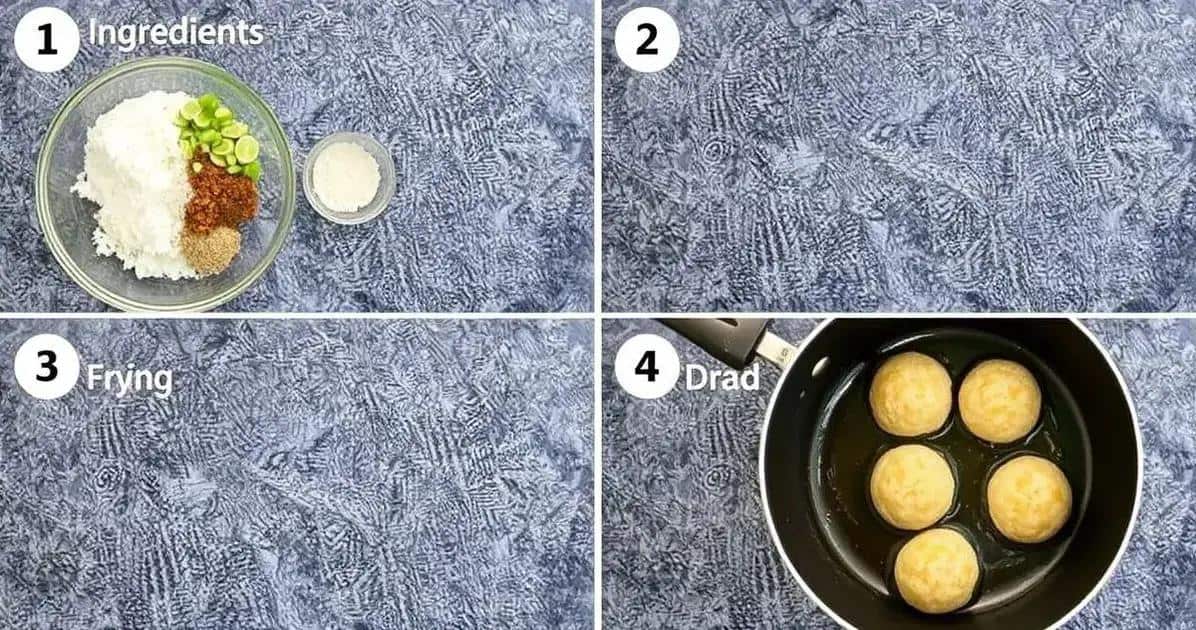 1 Ingredients

2

3 Frying

4 Drad