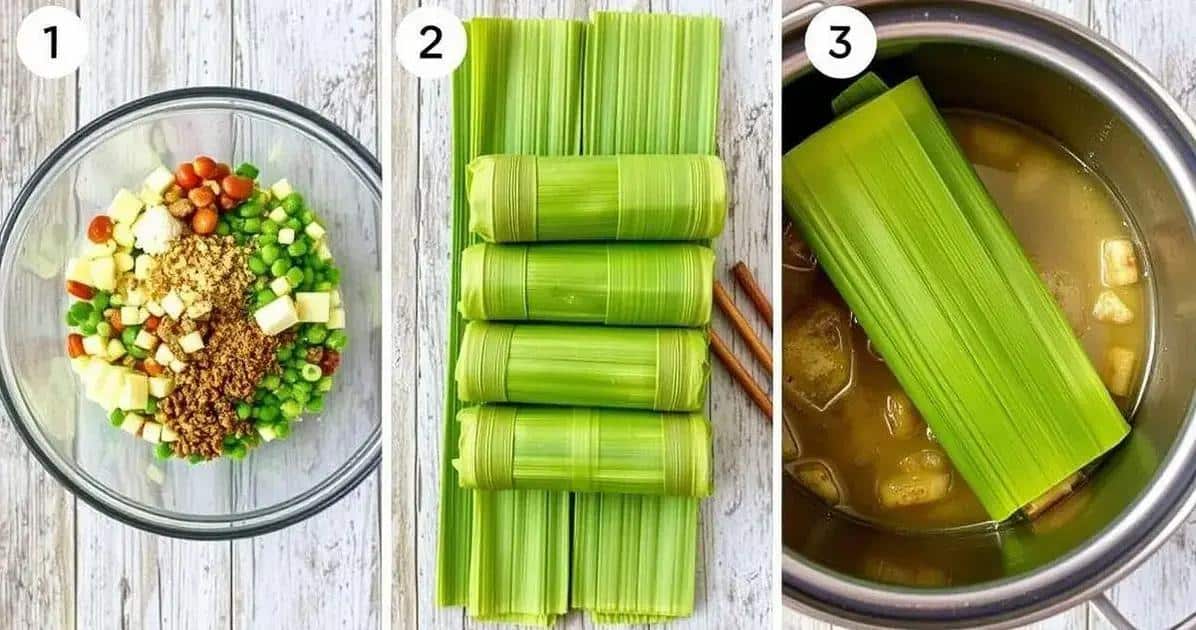 1

2

3