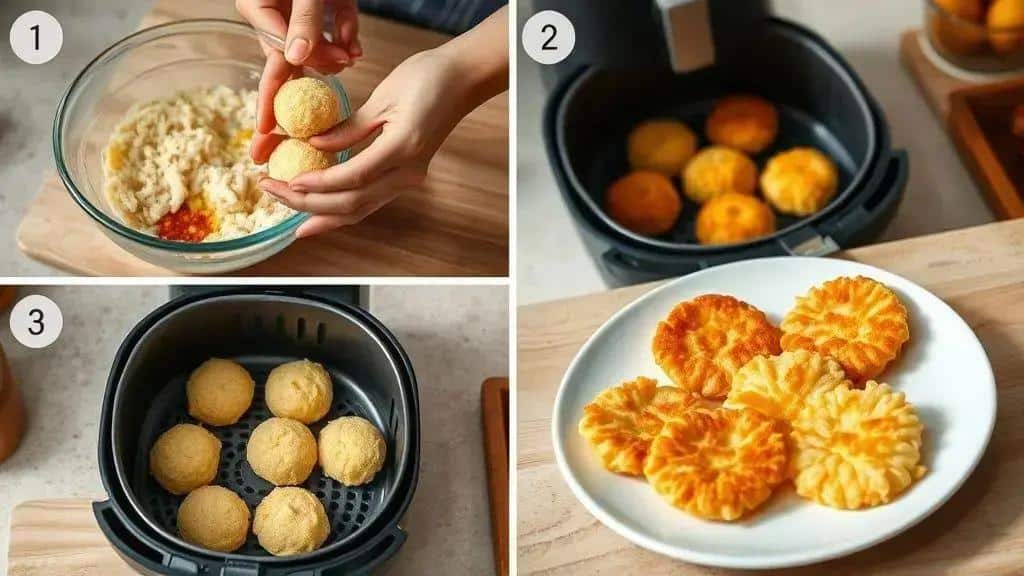 1

2

3