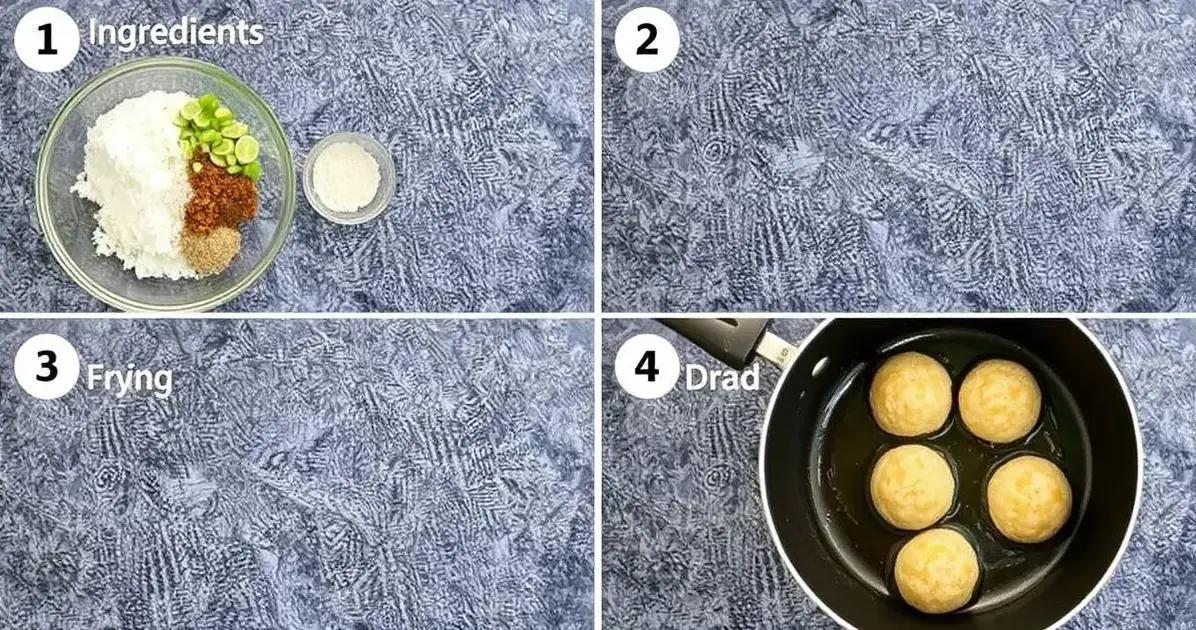 1 Ingredients

2

3 Frying

4 Drad